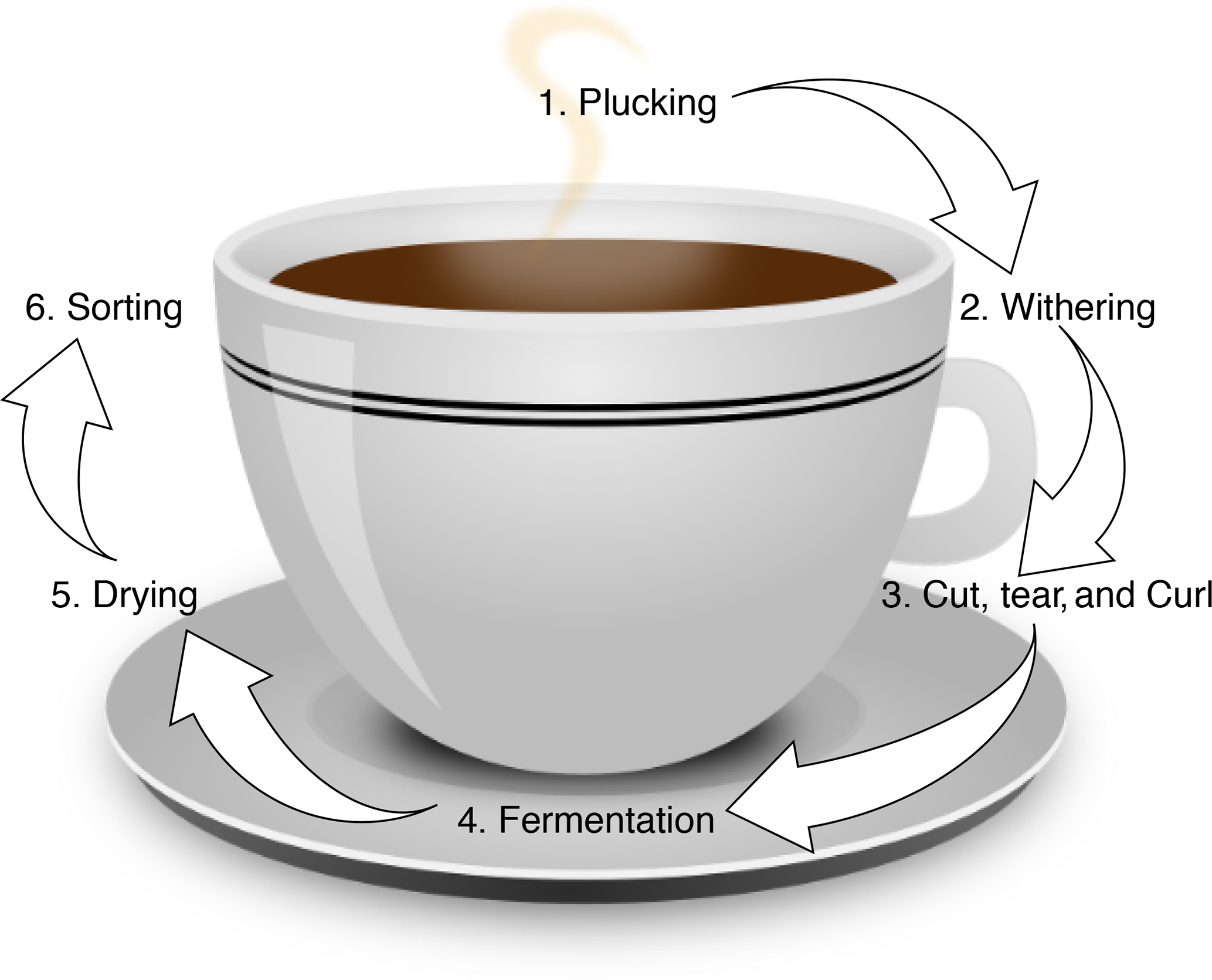 1. Plucking

2. Withering

3. Cut, tear, and Curl

4. Fermentation

5. Drying

6. Sorting