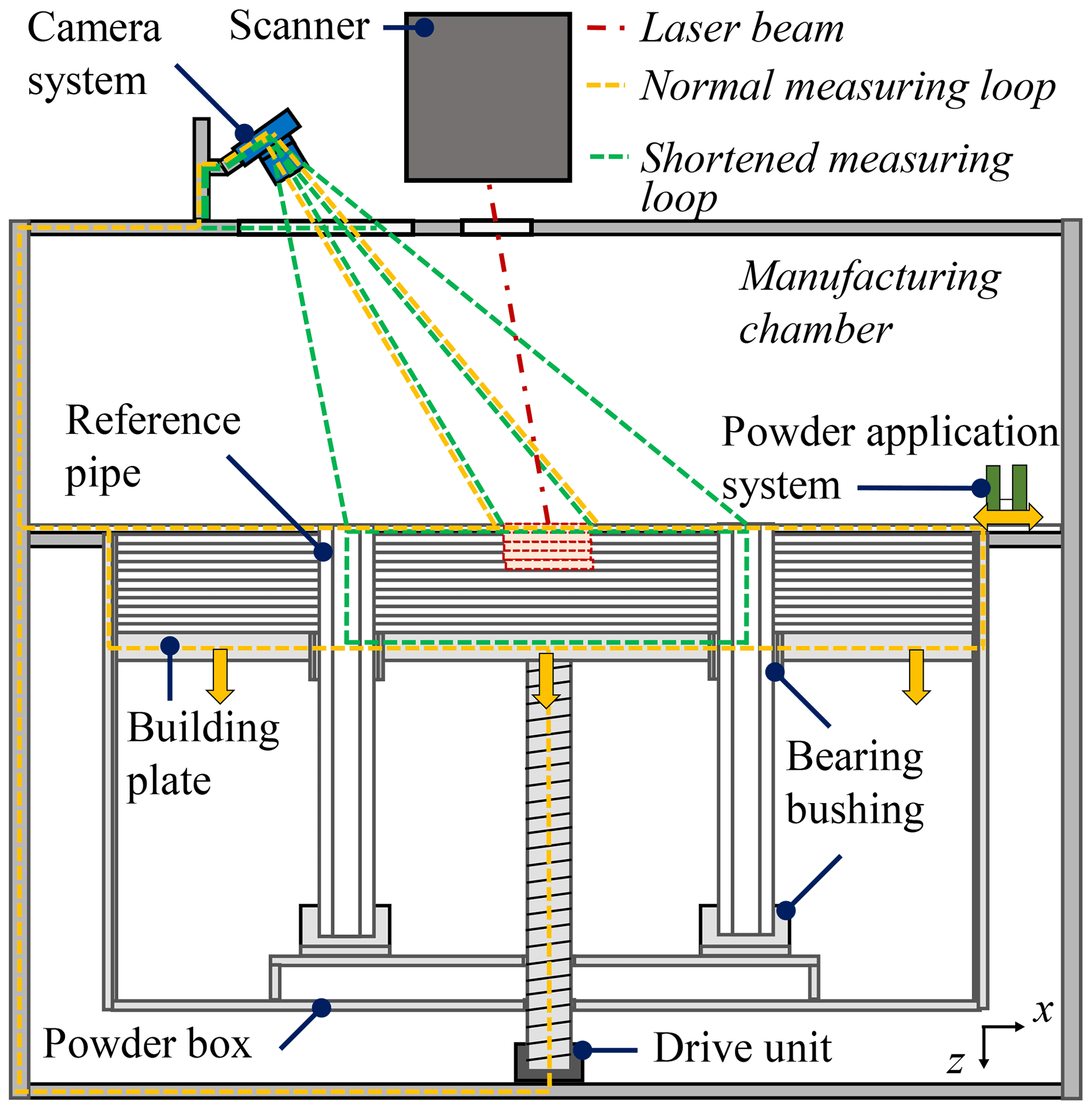 Camera system

Scanner

Laser beam

Normal measuring loop

Shortened measuring loop

Manufacturing chamber

Reference pipe

Powder application system

Building plate

Bearing bushing

Powder box

Drive unit

x

z