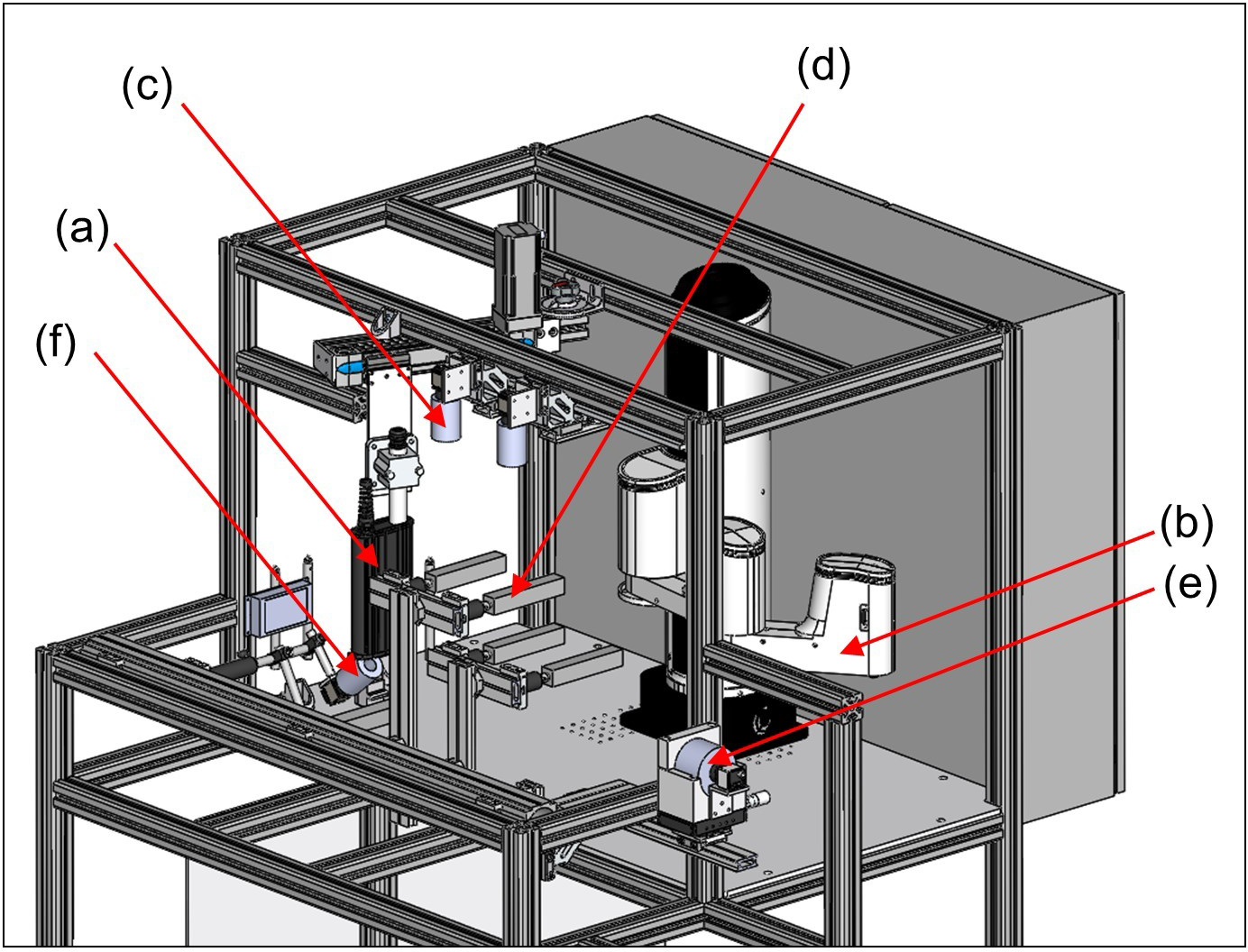 (c)
(d)
(a)
(f)
(b)
(e)