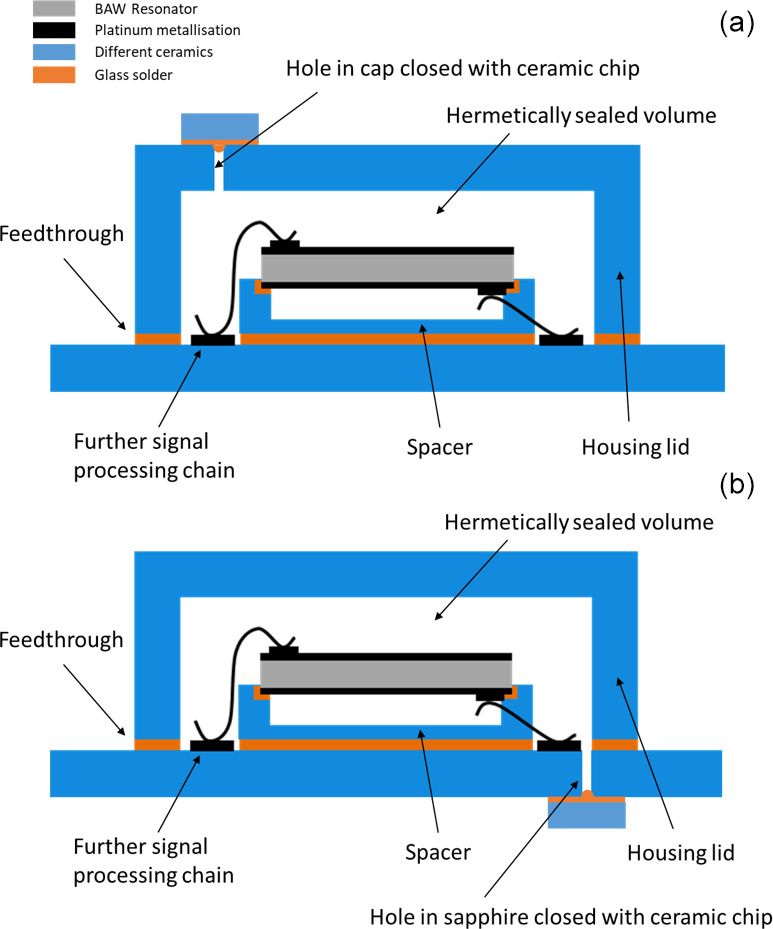 BAW Resonator
Platinum metallisation
Different ceramics
Glass solder

(a)

Hole in cap closed with ceramic chip

Hermetically sealed volume

Feedthrough

Further signal processing chain

Spacer

Housing lid

(b)

Hermetically sealed volume

Feedthrough

Further signal processing chain

Spacer

Housing lid

Hole in sapphire closed with ceramic chip