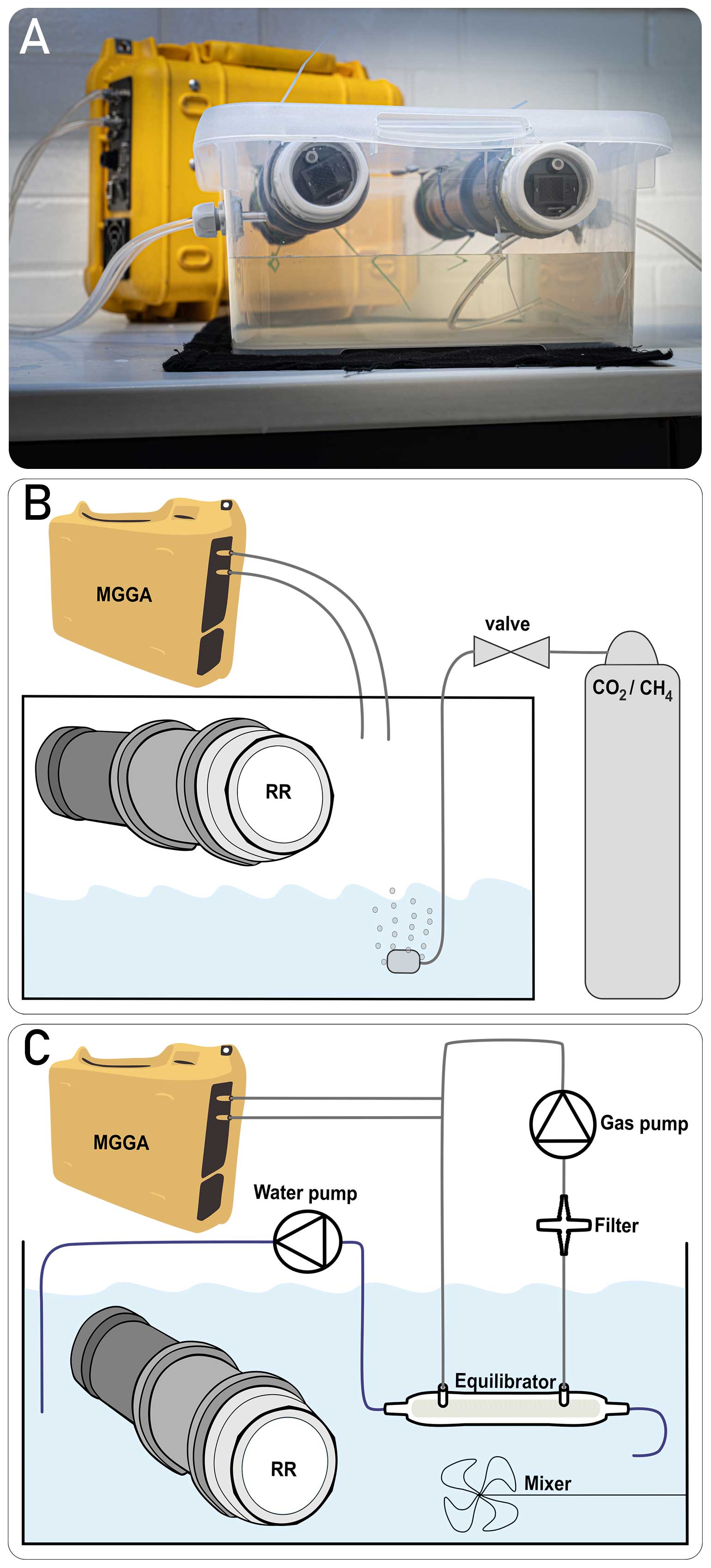 A

B

MGGA

valve

$CO_2$ / $CH_4$

RR

C

MGGA

Gas pump

Water pump

Filter

Equilibrator

RR

Mixer