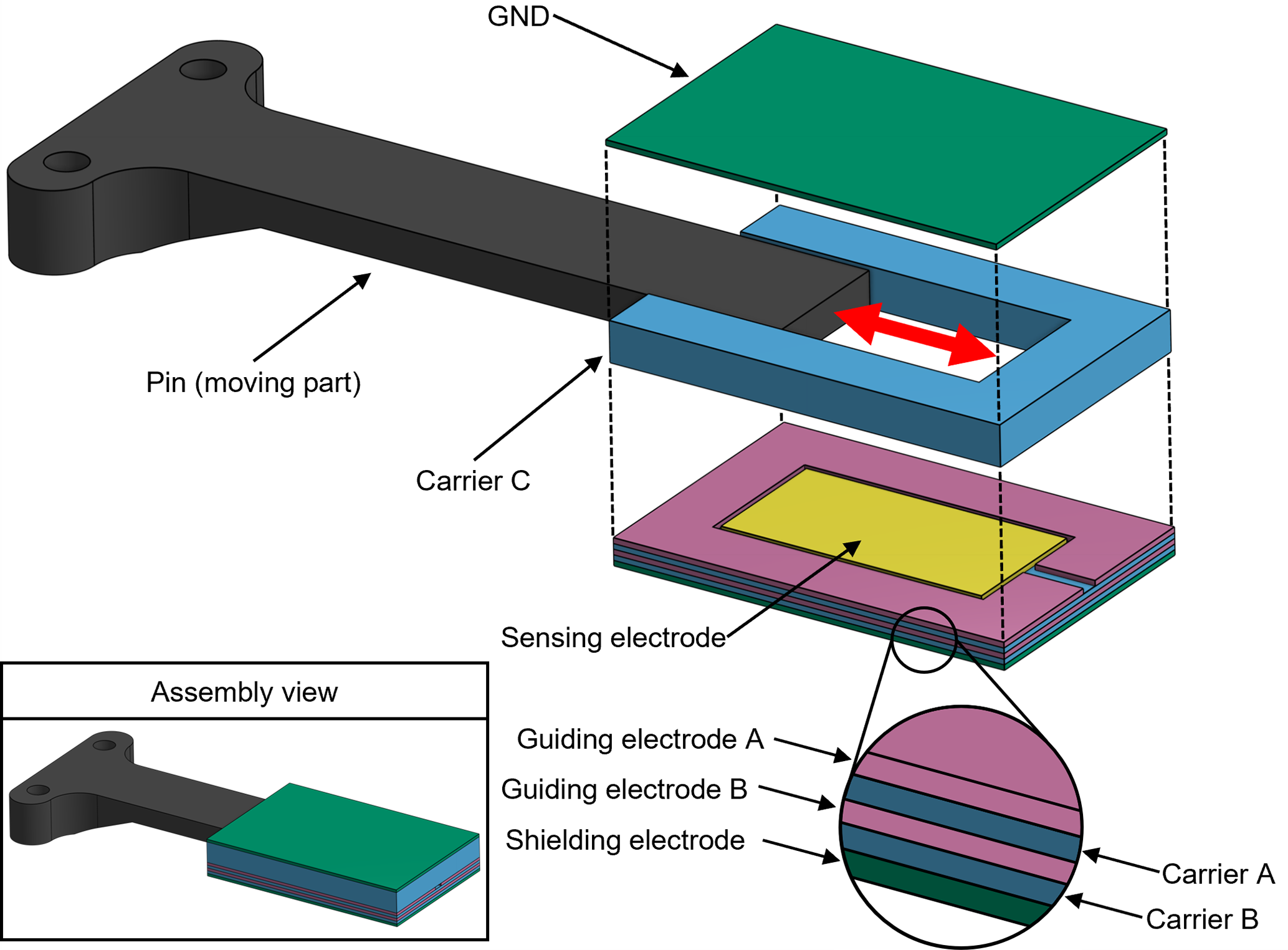 GND

Pin (moving part)

Carrier C

Sensing electrode

Assembly view

Guiding electrode A

Guiding electrode B

Shielding electrode

Carrier A

Carrier B