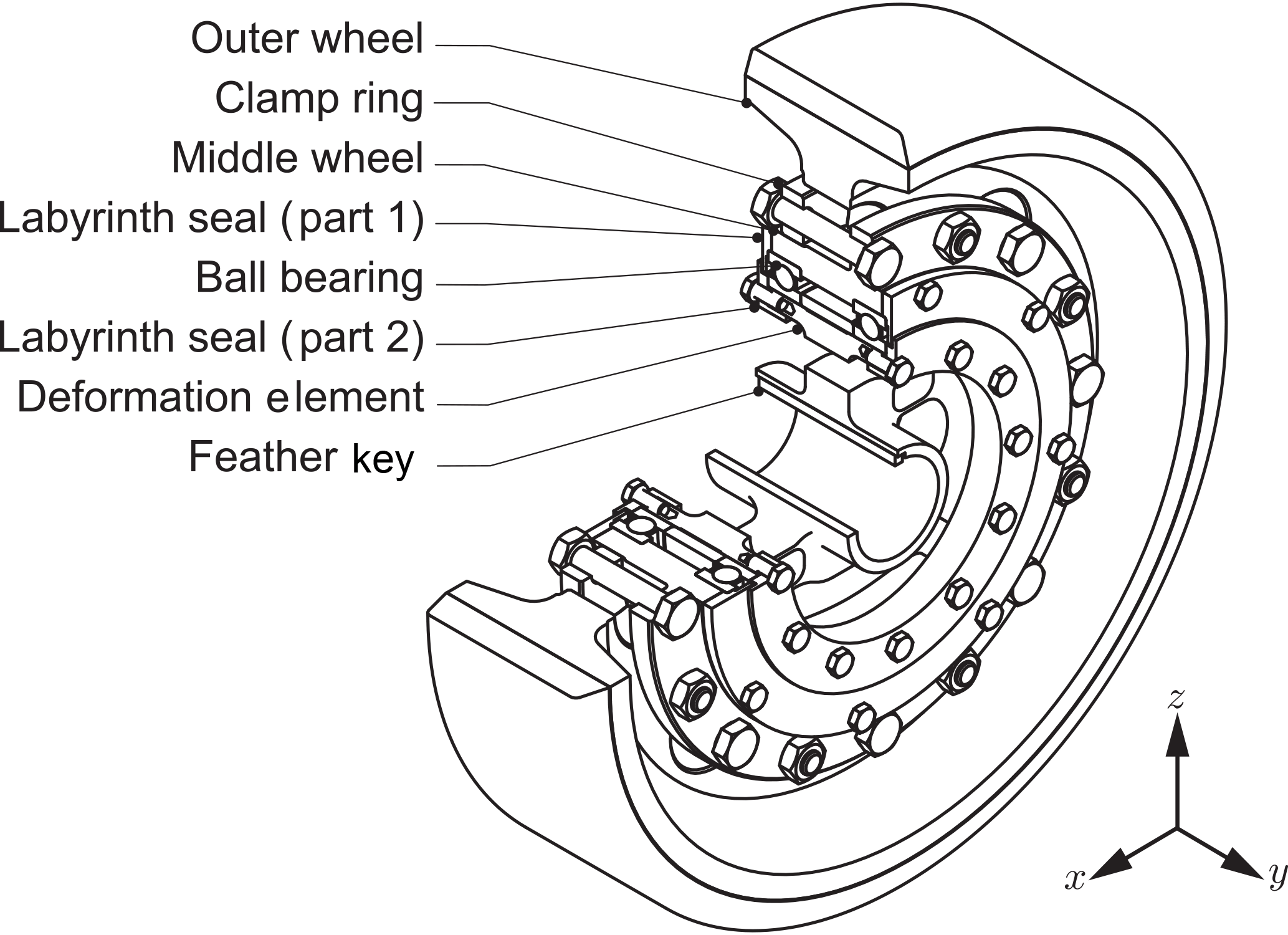 Outer wheel
Clamp ring
Middle wheel
Labyrinth seal (part 1)
Ball bearing
Labyrinth seal (part 2)
Deformation element
Feather key

$z$
$x$
$y$