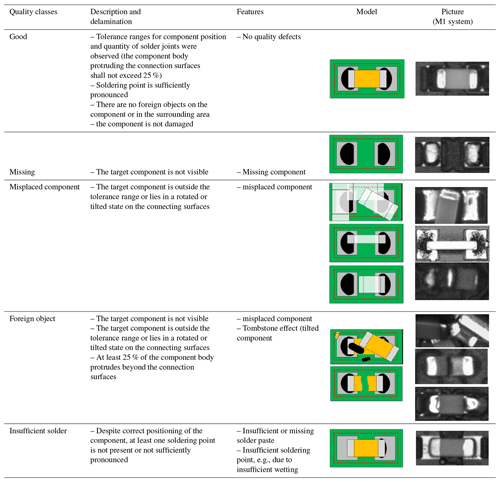 | Quality classes | Description and delamination | Features | Model | Picture (M1 system) |
|---|---|---|---|---|
| Good | – Tolerance ranges for component position and quantity of solder joints were observed (the component body protruding the connection surfaces shall not exceed 25 %) – Soldering point is sufficiently pronounced – There are no foreign objects on the component or in the surrounding area – the component is not damaged | – No quality defects | | |
| Missing | – The target component is not visible | – Missing component | | |
| Misplaced component | – The target component is outside the tolerance range or lies in a rotated or tilted state on the connecting surfaces | – misplaced component | | |
| Foreign object | – The target component is not visible – The target component is outside the tolerance range or lies in a rotated or tilted state on the connecting surfaces – At least 25 % of the component body protrudes beyond the connection surfaces | – misplaced component – Tombstone effect (tilted component | | |
| Insufficient solder | – Despite correct positioning of the component, at least one soldering point is not present or not sufficiently pronounced | – Insufficient or missing solder paste – Insufficient soldering point, e.g., due to insufficient wetting | | |