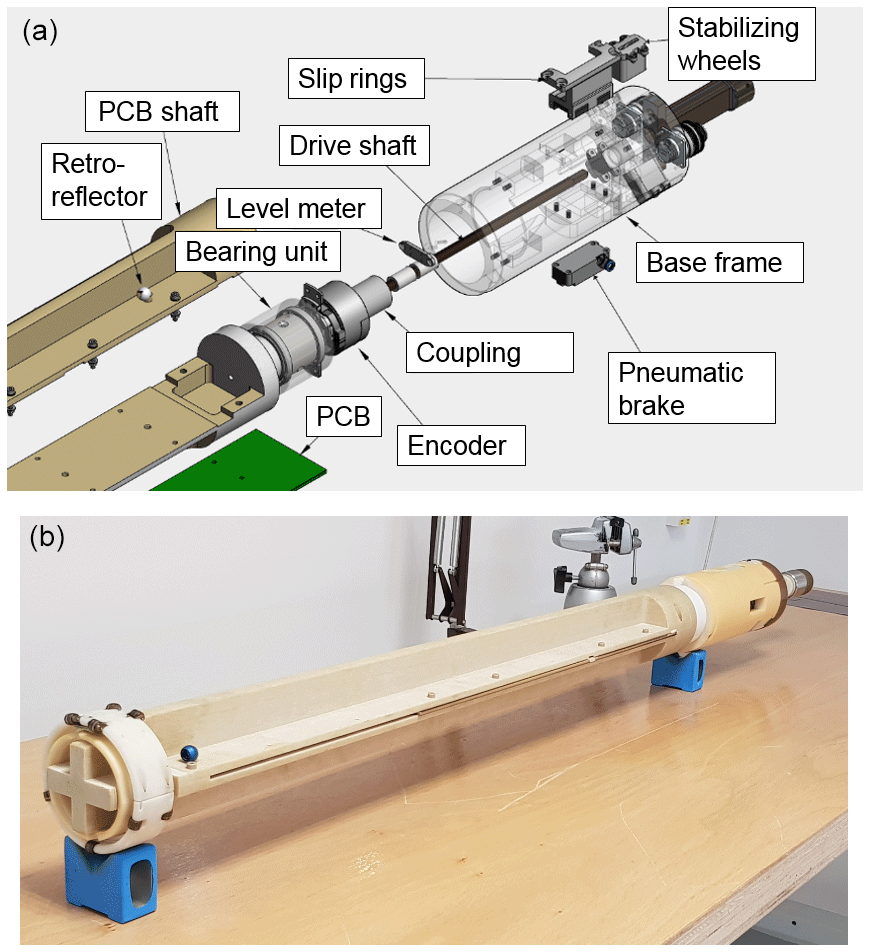 (a)

Stabilizing wheels

Slip rings

PCB shaft

Drive shaft

Retro-reflector

Level meter

Bearing unit

Base frame

Coupling

Pneumatic brake

PCB

Encoder

(b)